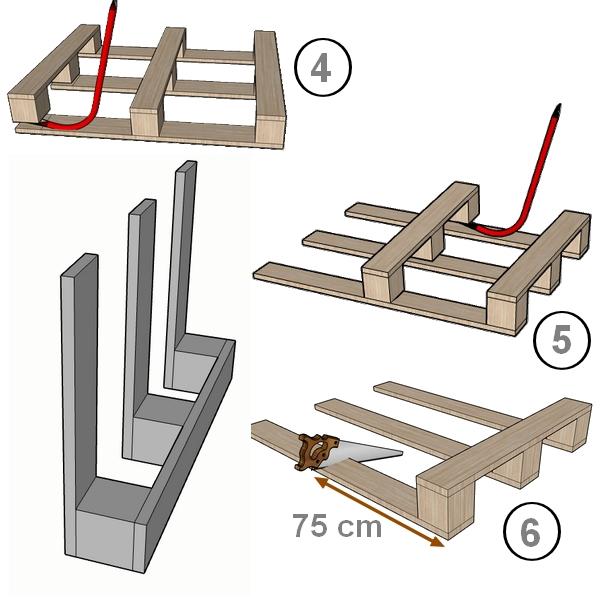 4

5

75 cm

6